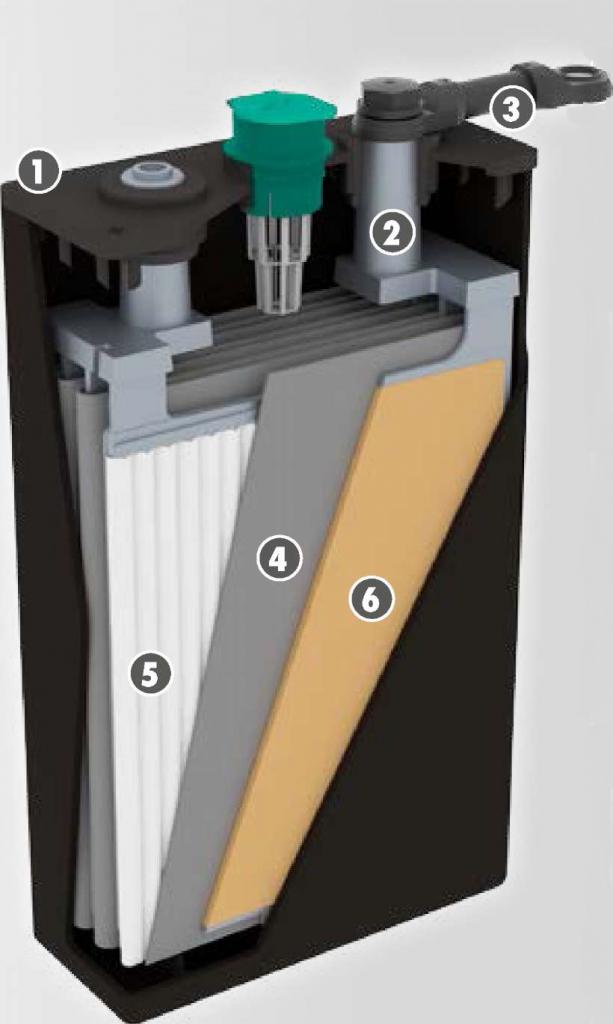 1
2
3
4
5
6